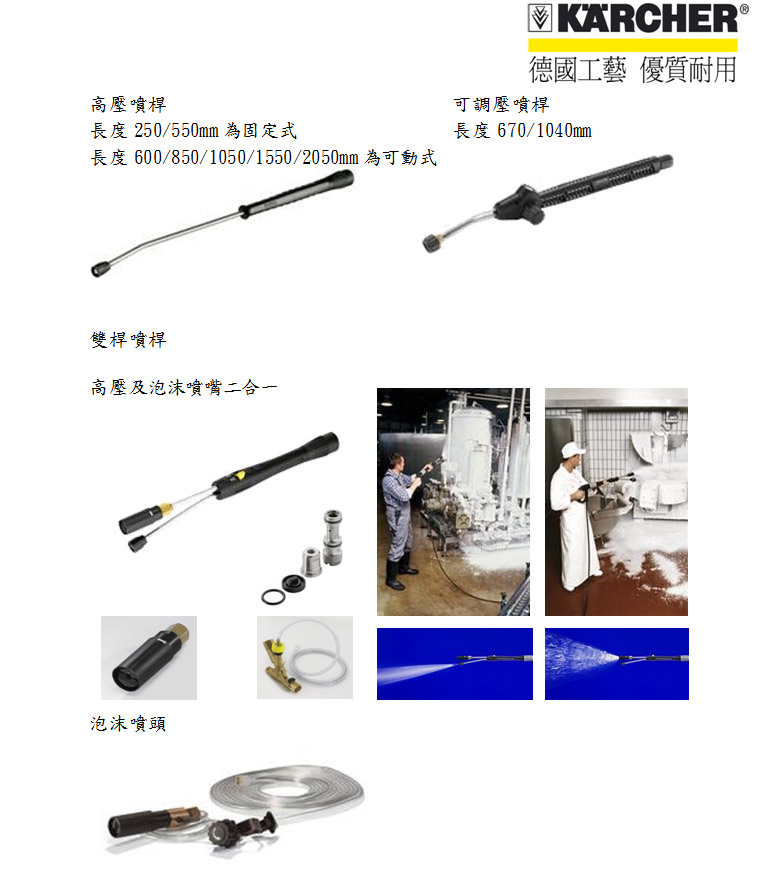 KÄRCHER®
德國工藝 優質耐用

高壓噴桿
長度 250/550mm 為固定式
長度 600/850/1050/1550/2050mm 為可動式

可調壓噴桿
長度 670/1040mm

雙桿噴桿

高壓及泡沫噴嘴二合一

泡沫噴頭