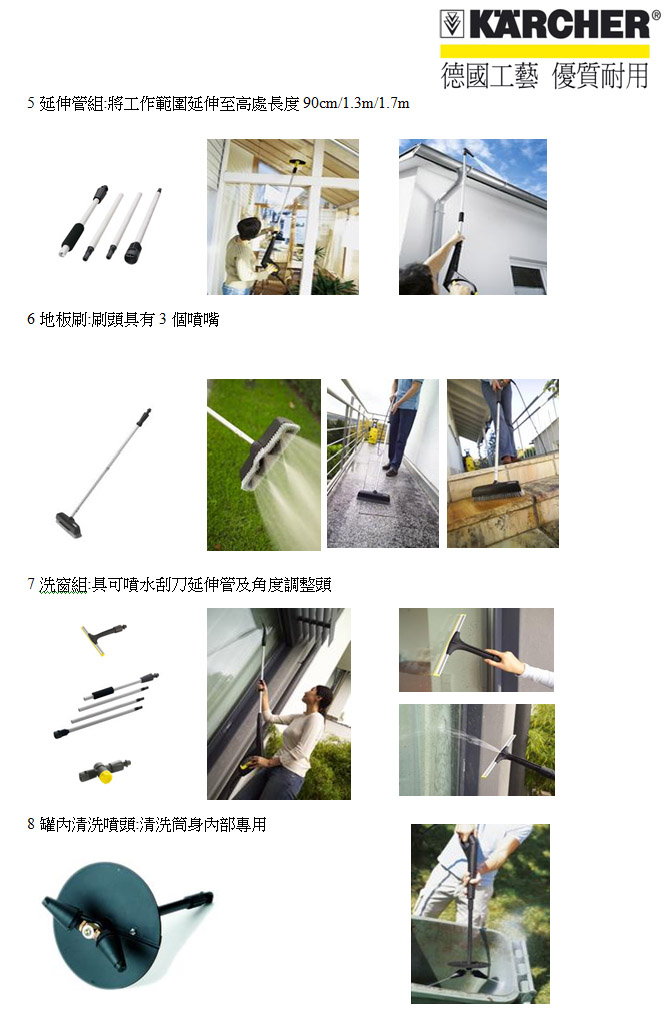 KÄRCHER®
德國工藝 優質耐用

5 延伸管組:將工作範圍延伸至高處長度 90cm/1.3m/1.7m

6 地板刷:刷頭具有 3 個噴嘴

7 洗窗組:具可噴水刮刀延伸管及角度調整頭

8 罐內清洗噴頭:清洗筒身內部專用